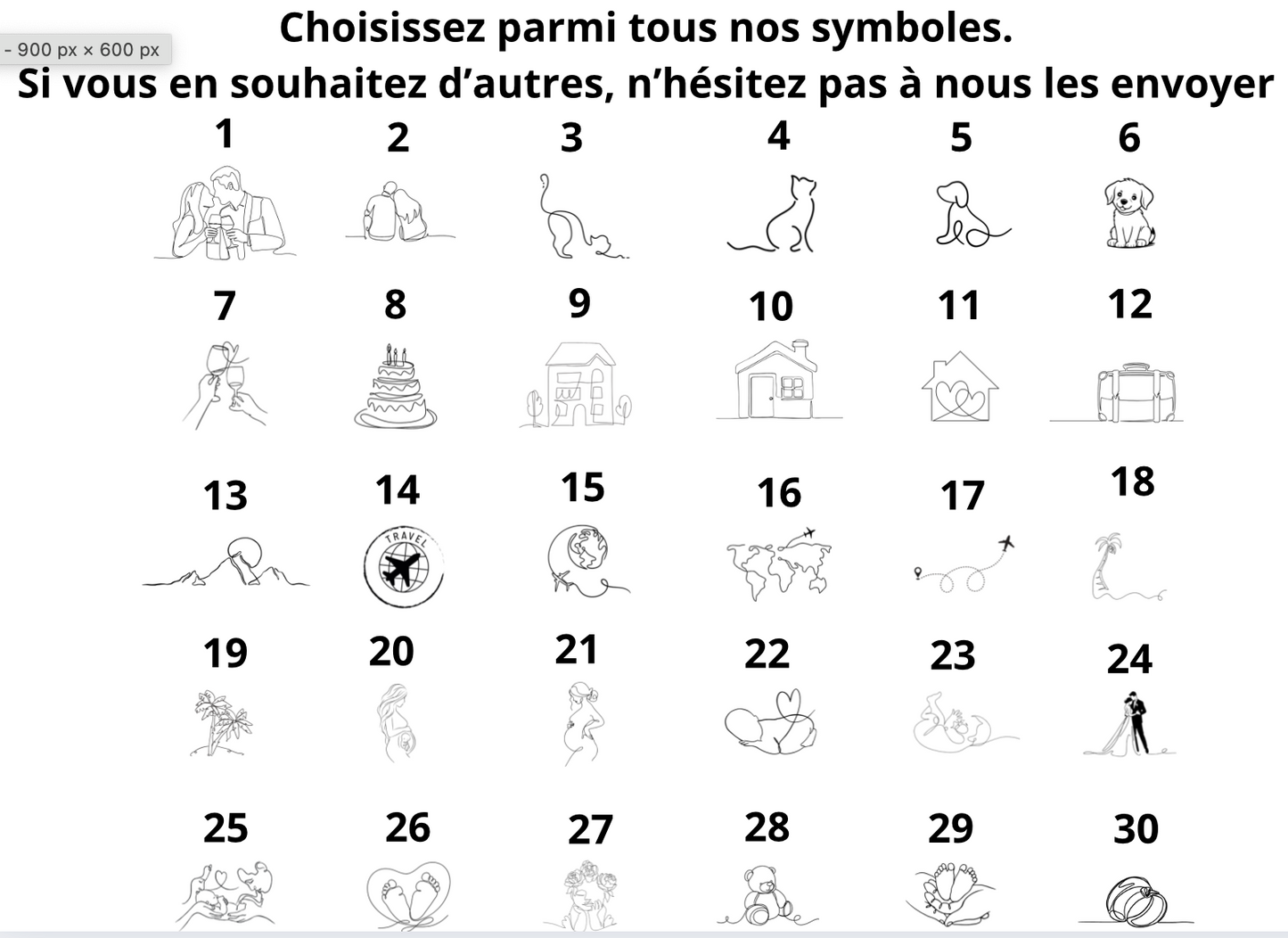 - 900 px × 600 px

Choisissez parmi tous nos symboles.
Si vous en souhaitez d'autres, n'hésitez pas à nous les envoyer

1 2 3 4 5 6

7 8 9 10 11 12

13 14 15 16 17 18

TRAVEL

19 20 21 22 23 24

25 26 27 28 29 30